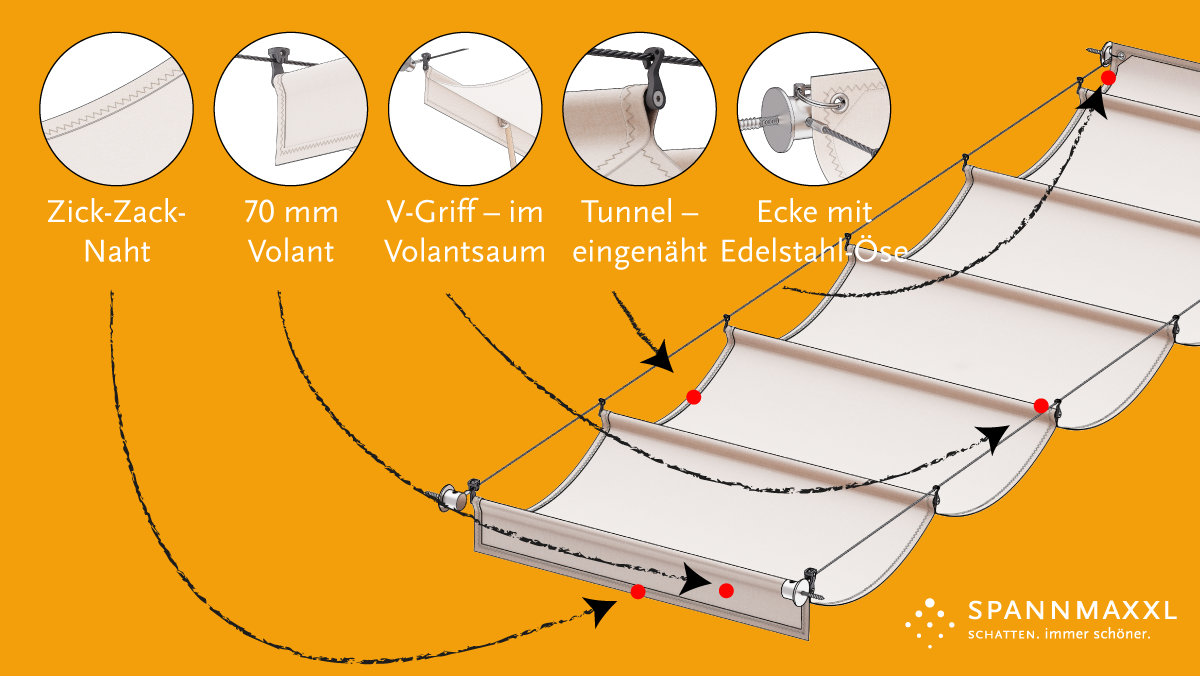 Zick-Zack-Naht

70 mm Volant

V-Griff – im Volantsaum

Tunnel – eingenäht

Ecke mit Edelstahl-Öse

SPANNMAXXL
SCHATTEN. immer schöner.